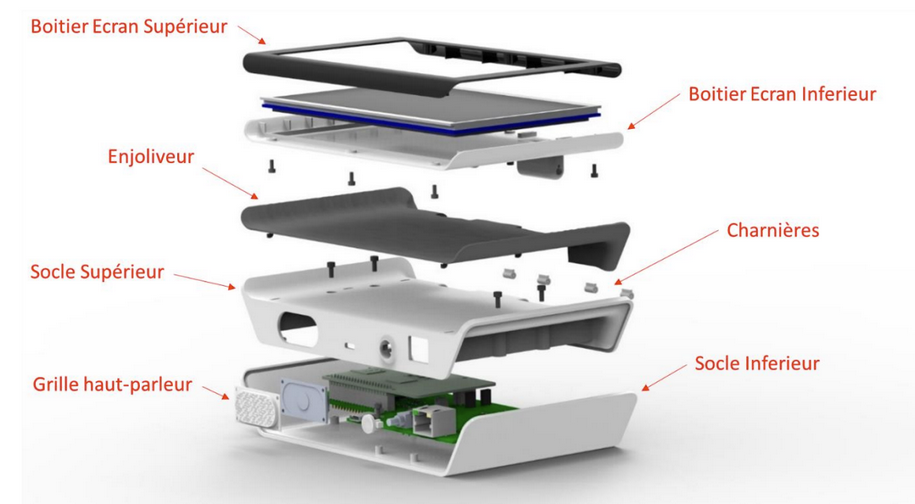 Boitier Ecran Supérieur

Boitier Ecran Inferieur

Enjoliveur

Charnières

Socle Supérieur

Socle Inferieur

Grille haut-parleur